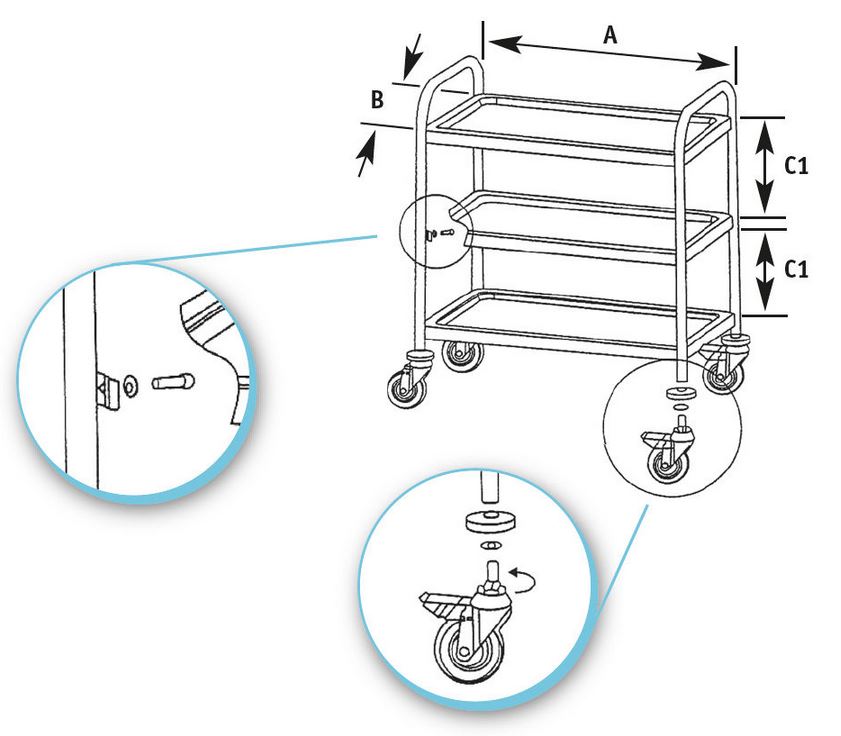 A
B
C1
C1