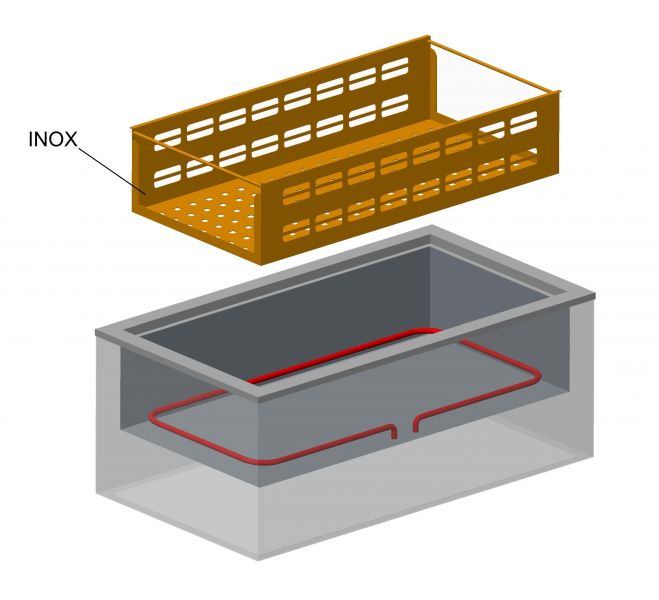 INOX