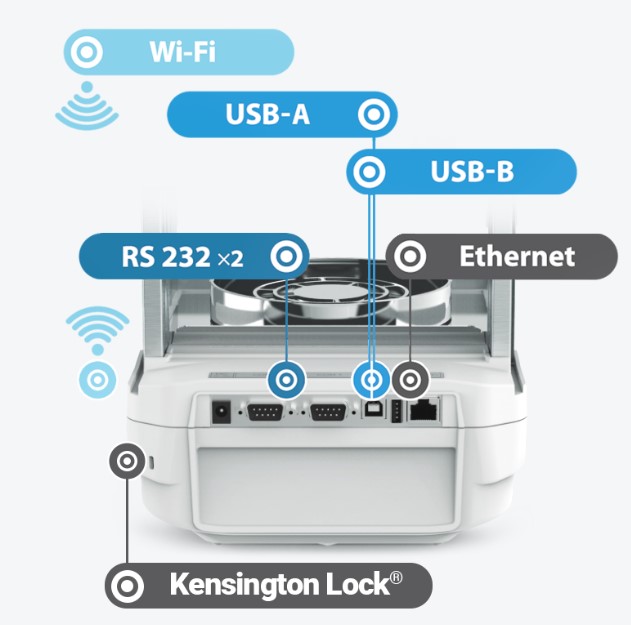 Wi-Fi

USB-A

USB-B

RS 232 ×2

Ethernet

Kensington Lock®